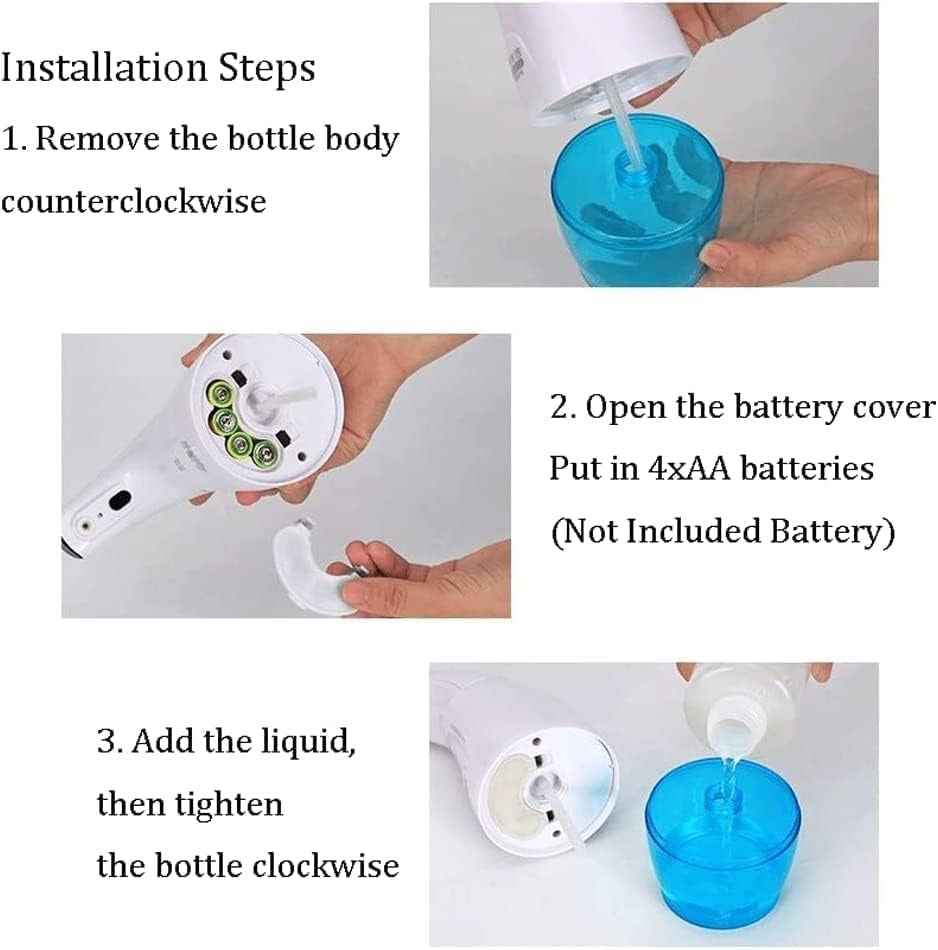 Installation Steps
1. Remove the bottle body counterclockwise

2. Open the battery cover
Put in 4xAA batteries
(Not Included Battery)

3. Add the liquid, then tighten the bottle clockwise