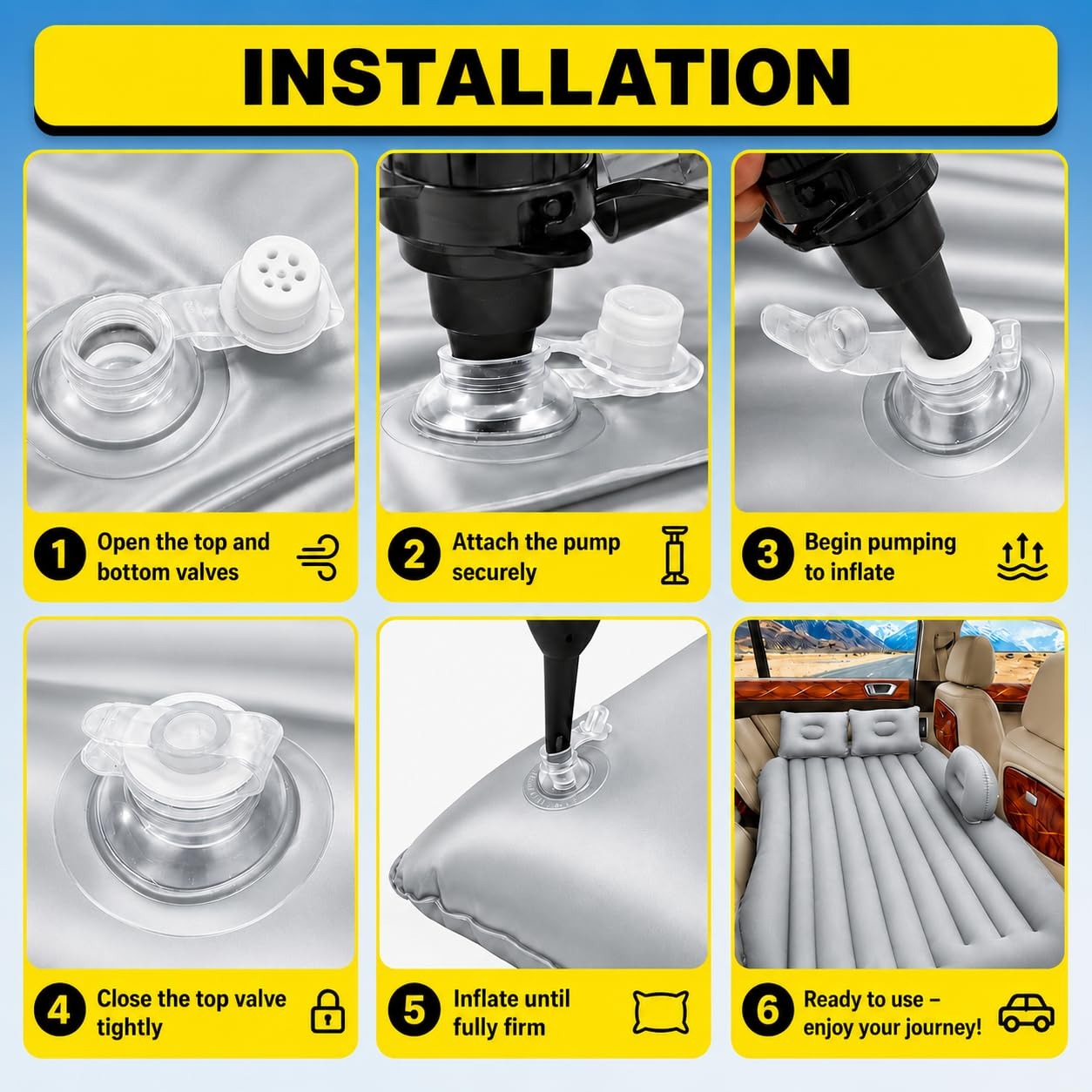 INSTALLATION

1 Open the top and bottom valves

2 Attach the pump securely

3 Begin pumping to inflate

4 Close the top valve tightly

5 Inflate until fully firm

6 Ready to use – enjoy your journey!